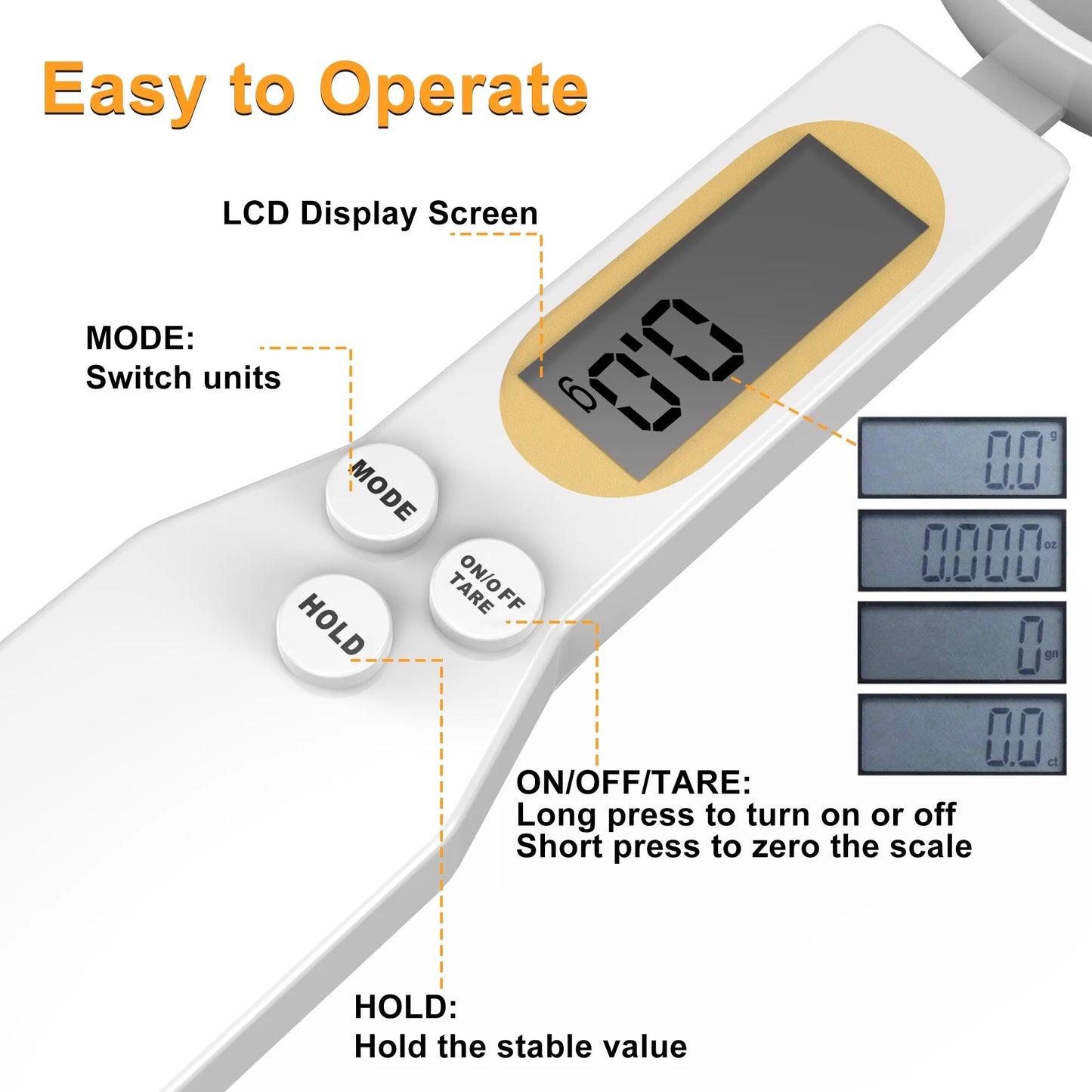 Easy to Operate

LCD Display Screen

MODE:
Switch units

0.0 g

MODE

ON/OFF
TARE

HOLD

0.0 g

0.000 oz

0 gn

0.0 ct

ON/OFF/TARE:
Long press to turn on or off
Short press to zero the scale

HOLD:
Hold the stable value