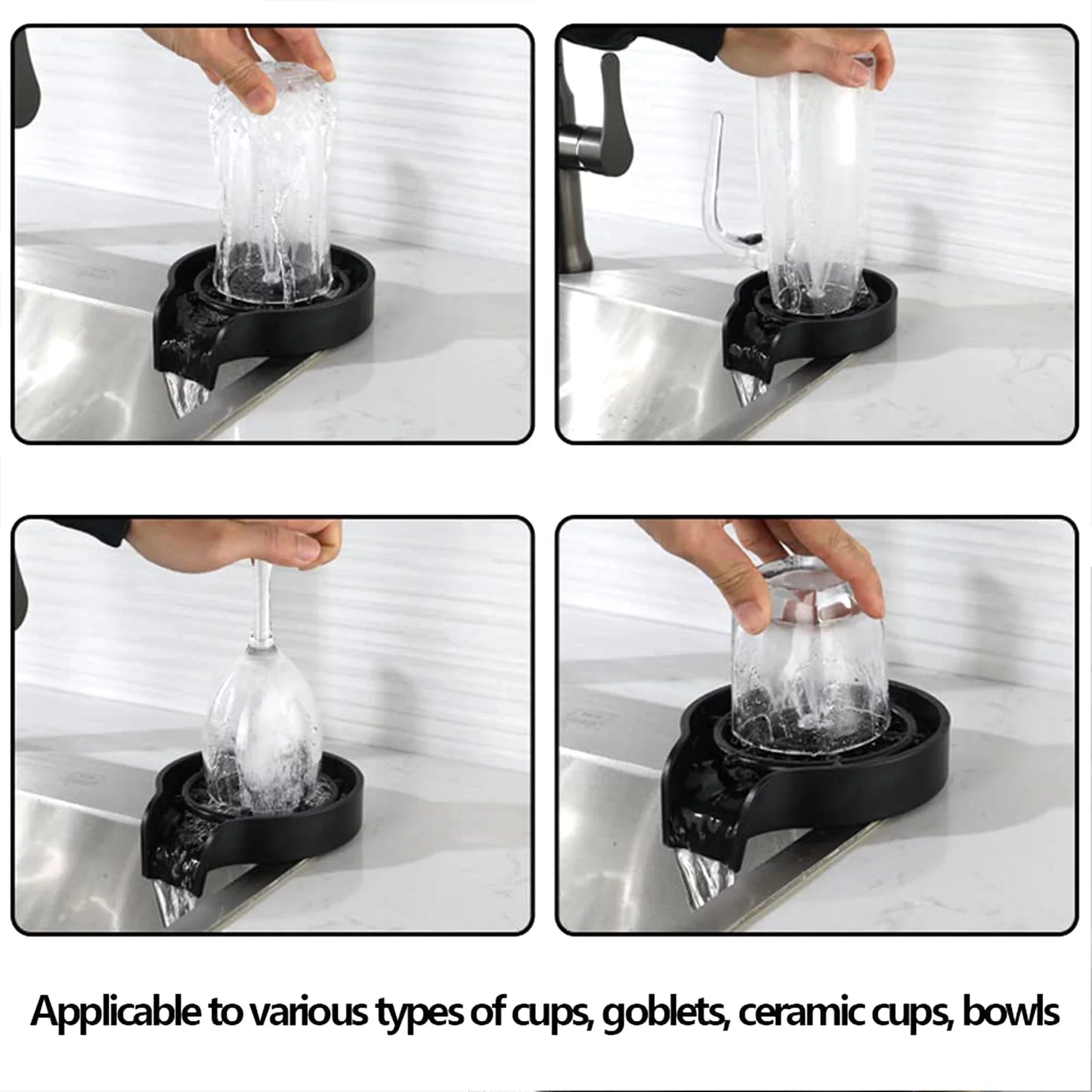 Applicable to various types of cups, goblets, ceramic cups, bowls